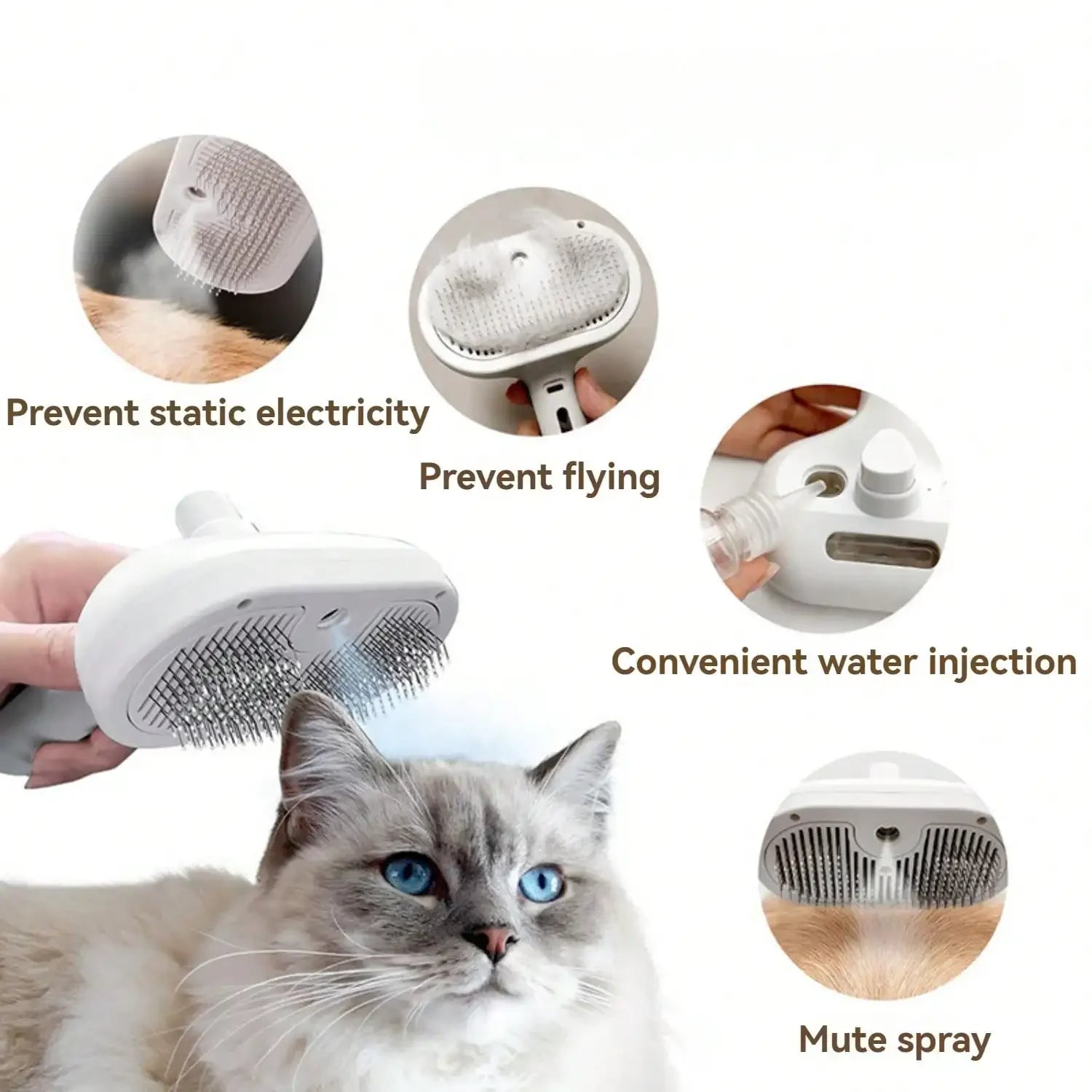 Prevent static electricity

Prevent flying

Convenient water injection

Mute spray