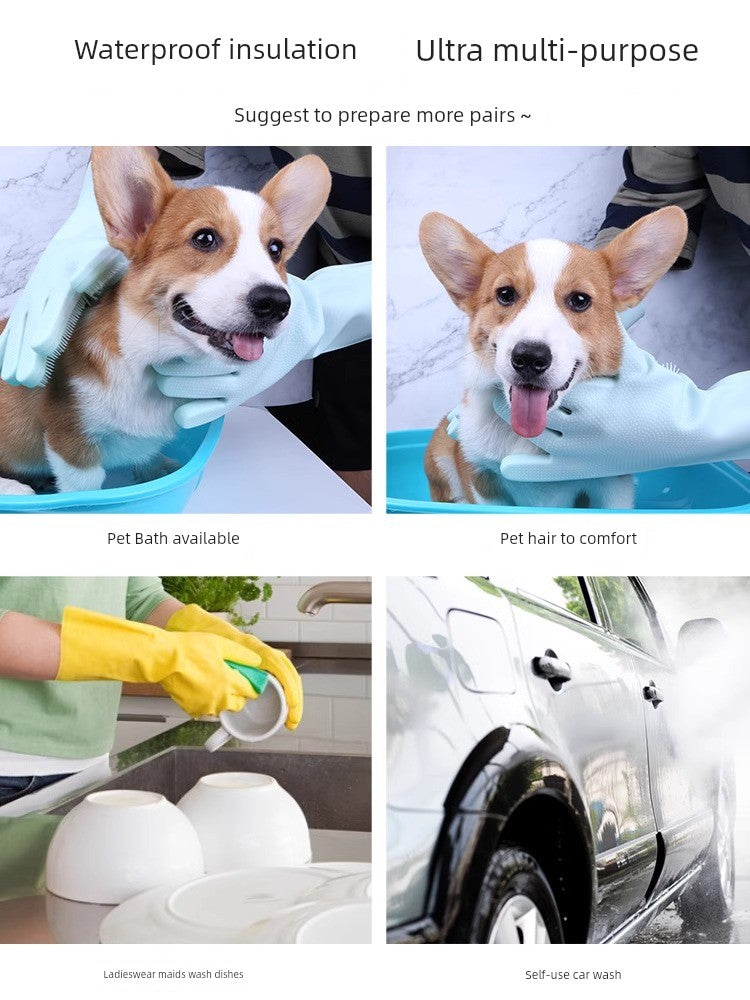 Waterproof insulation    Ultra multi-purpose

Suggest to prepare more pairs ~

Pet Bath available

Pet hair to comfort

Ladieswear maids wash dishes

Self-use car wash