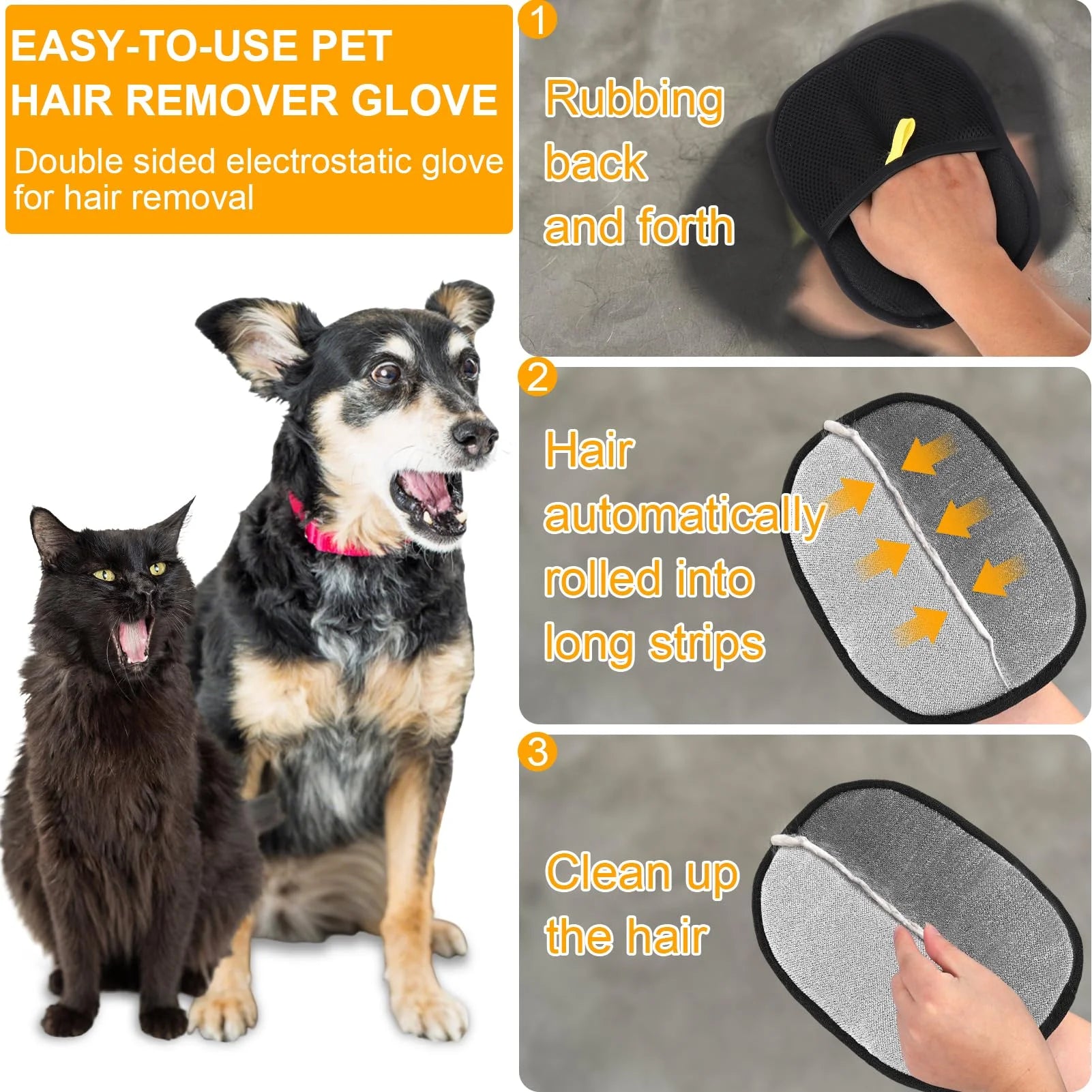 EASY-TO-USE PET HAIR REMOVER GLOVE

Double sided electrostatic glove for hair removal

1

Rubbing back and forth

2

Hair automatically rolled into long strips

3

Clean up the hair