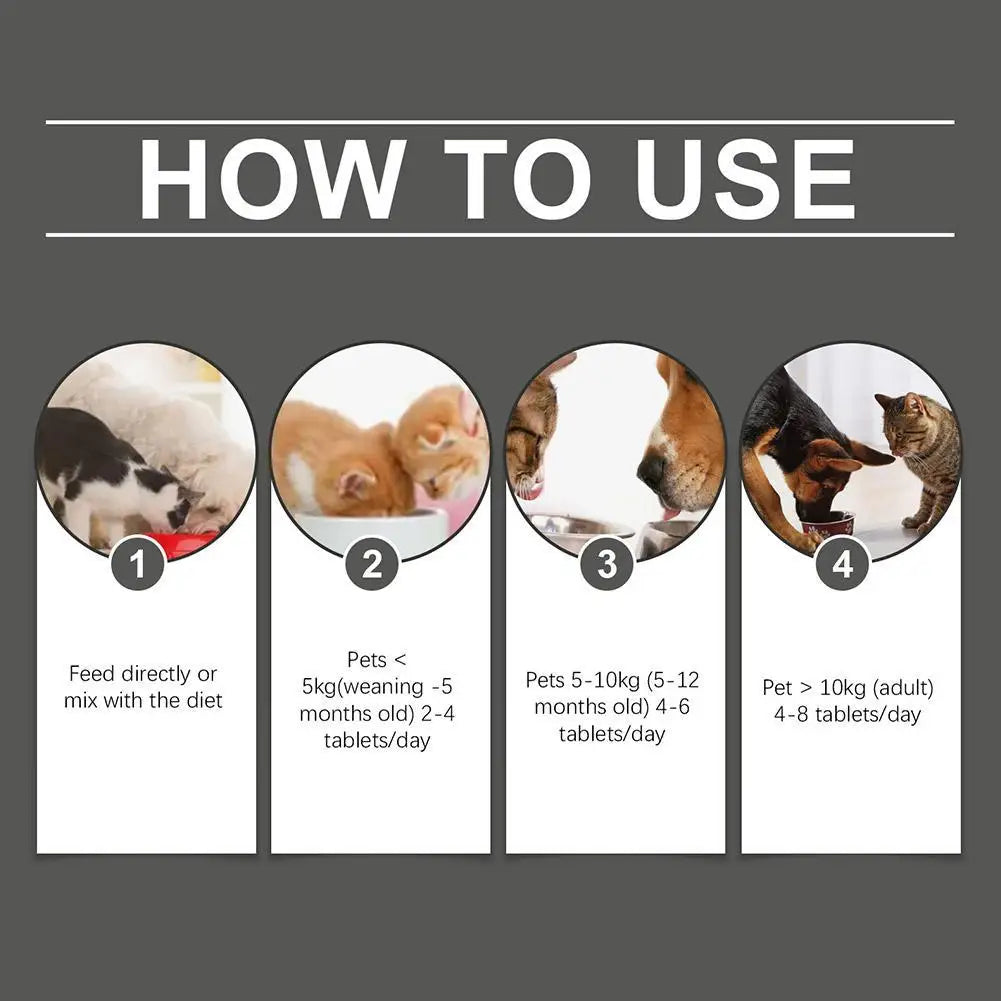 HOW TO USE

1

Feed directly or mix with the diet

2

Pets < 5kg(weaning -5 months old) 2-4 tablets/day

3

Pets 5-10kg (5-12 months old) 4-6 tablets/day

4

Pet > 10kg (adult) 4-8 tablets/day